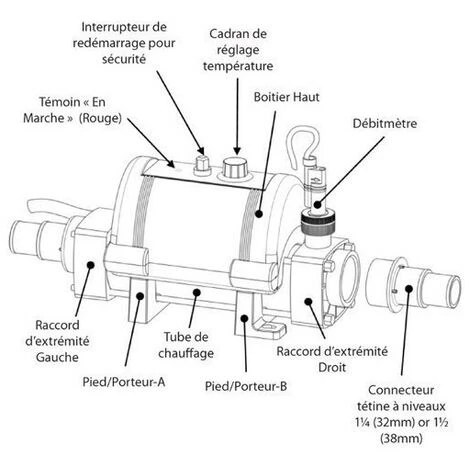 Interrupteur de redémarrage pour sécurité

Cadran de réglage température

Témoin « En Marche » (Rouge)

Boitier Haut

Débitmètre

Raccord d'extrémité Gauche

Tube de chauffage

Raccord d'extrémité Droit

Pied/Porteur-A

Pied/Porteur-B

Connecteur tétine à niveaux 1¼ (32mm) or 1½ (38mm)