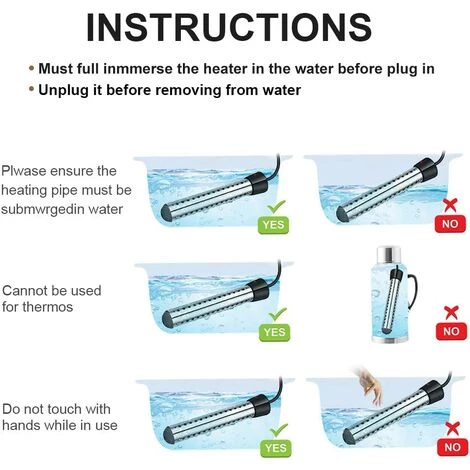 INSTRUCTIONS

• Must full inmmerse the heater in the water before plug in
• Unplug it before removing from water

Plwase ensure the heating pipe must be submwrgedin water

YES

NO

Cannot be used for thermos

YES

NO

Do not touch with hands while in use

YES

NO