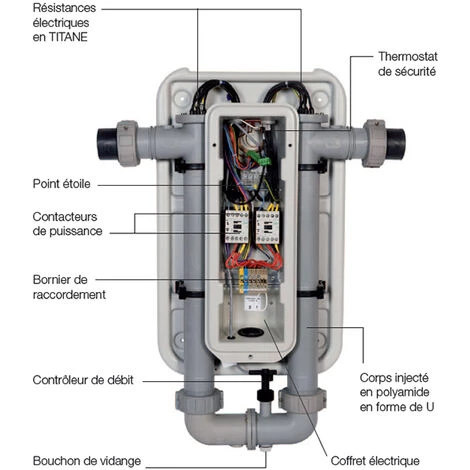 Résistances électriques en TITANE

Thermostat de sécurité

Point étoile

Contacteurs de puissance

Bornier de raccordement

Contrôleur de débit

Corps injecté en polyamide en forme de U

Bouchon de vidange

Coffret électrique